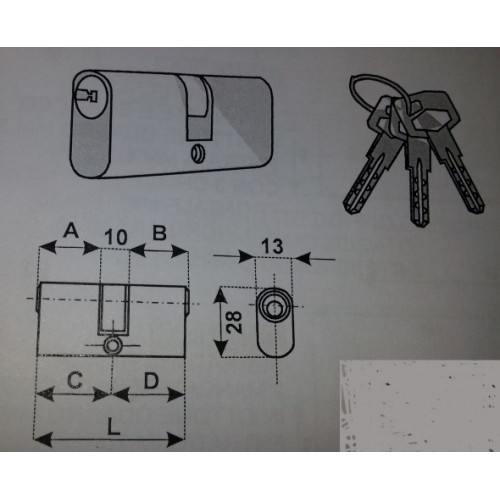 A
10
B
13
28
C
D
L